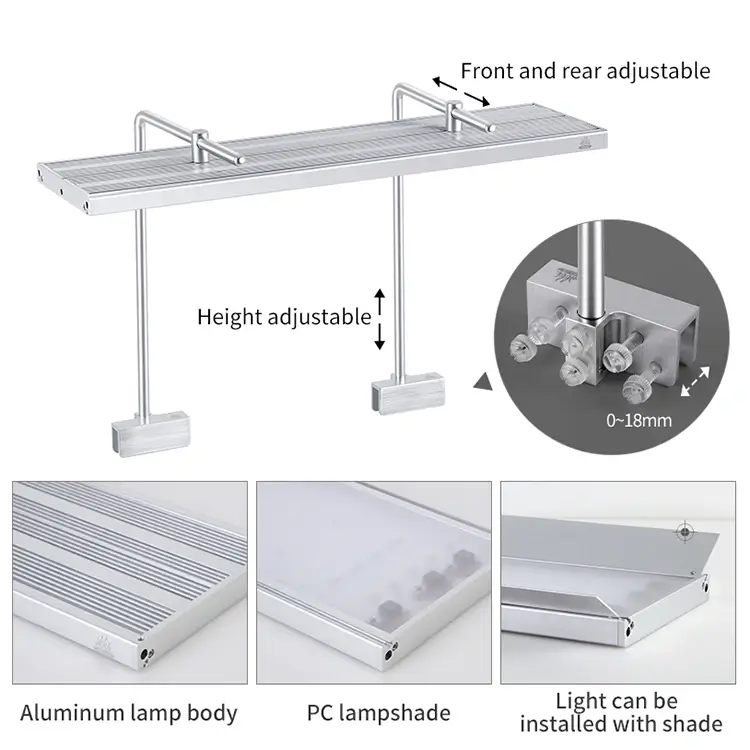 Front and rear adjustable

Height adjustable

0~18mm

Aluminum lamp body

PC lampshade

Light can be installed with shade