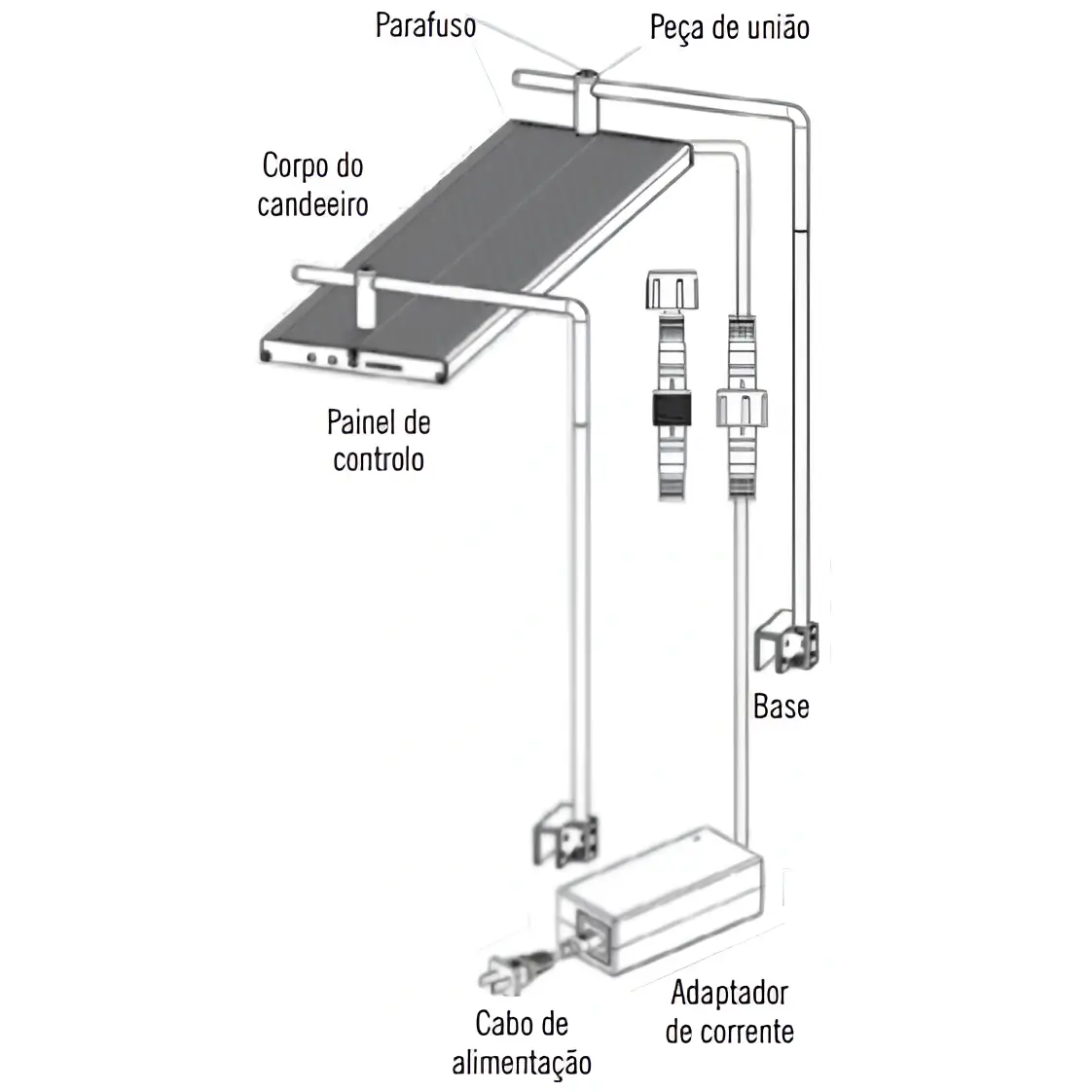 Parafuso

Peça de união

Corpo do candeeiro

Painel de controlo

Base

Adaptador de corrente

Cabo de alimentação